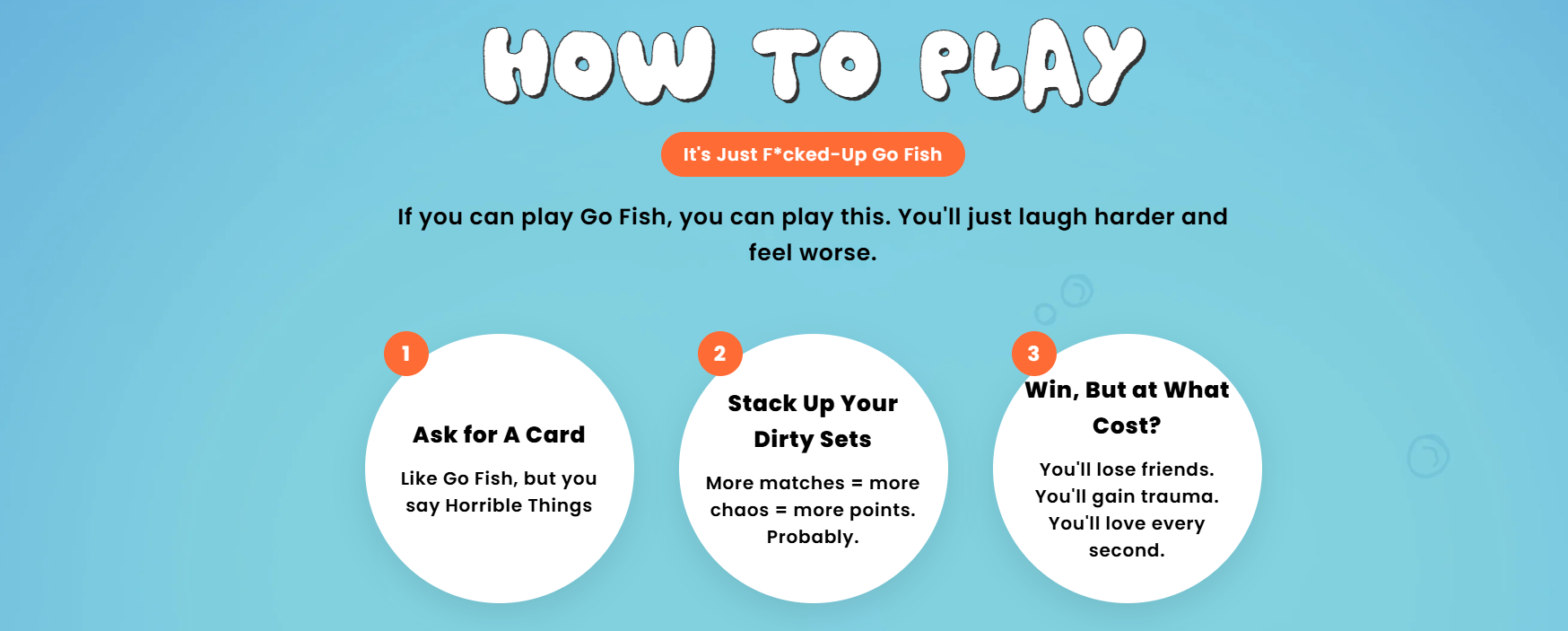 HOW TO PLAY

It's Just F*cked-Up Go Fish

If you can play Go Fish, you can play this. You'll just laugh harder and feel worse.

1

Ask for A Card

Like Go Fish, but you say Horrible Things

2

Stack Up Your Dirty Sets

More matches = more chaos = more points. Probably.

3

Win, But at What Cost?

You'll lose friends. You'll gain trauma. You'll love every second.